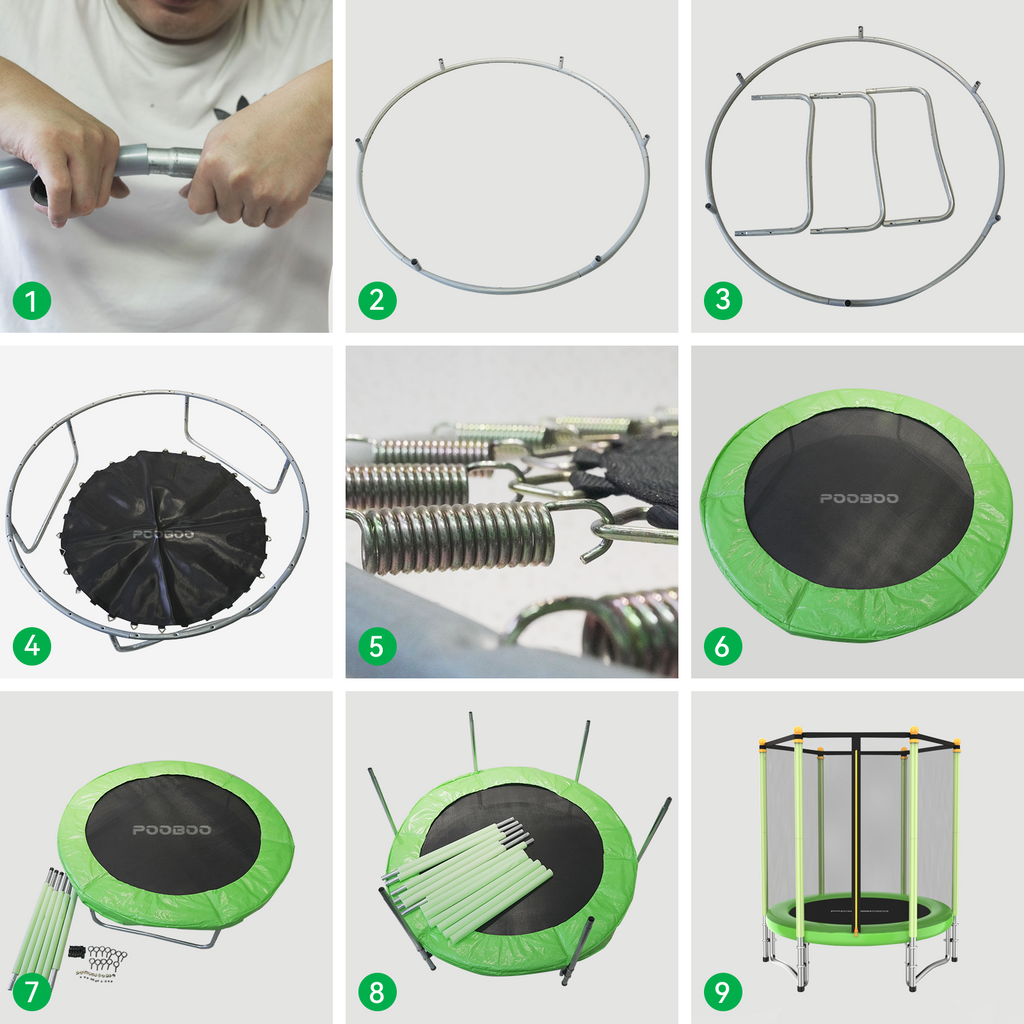 1

2

3

POOBOO

4

5

POOBOO

6

POOBOO

7

8

9