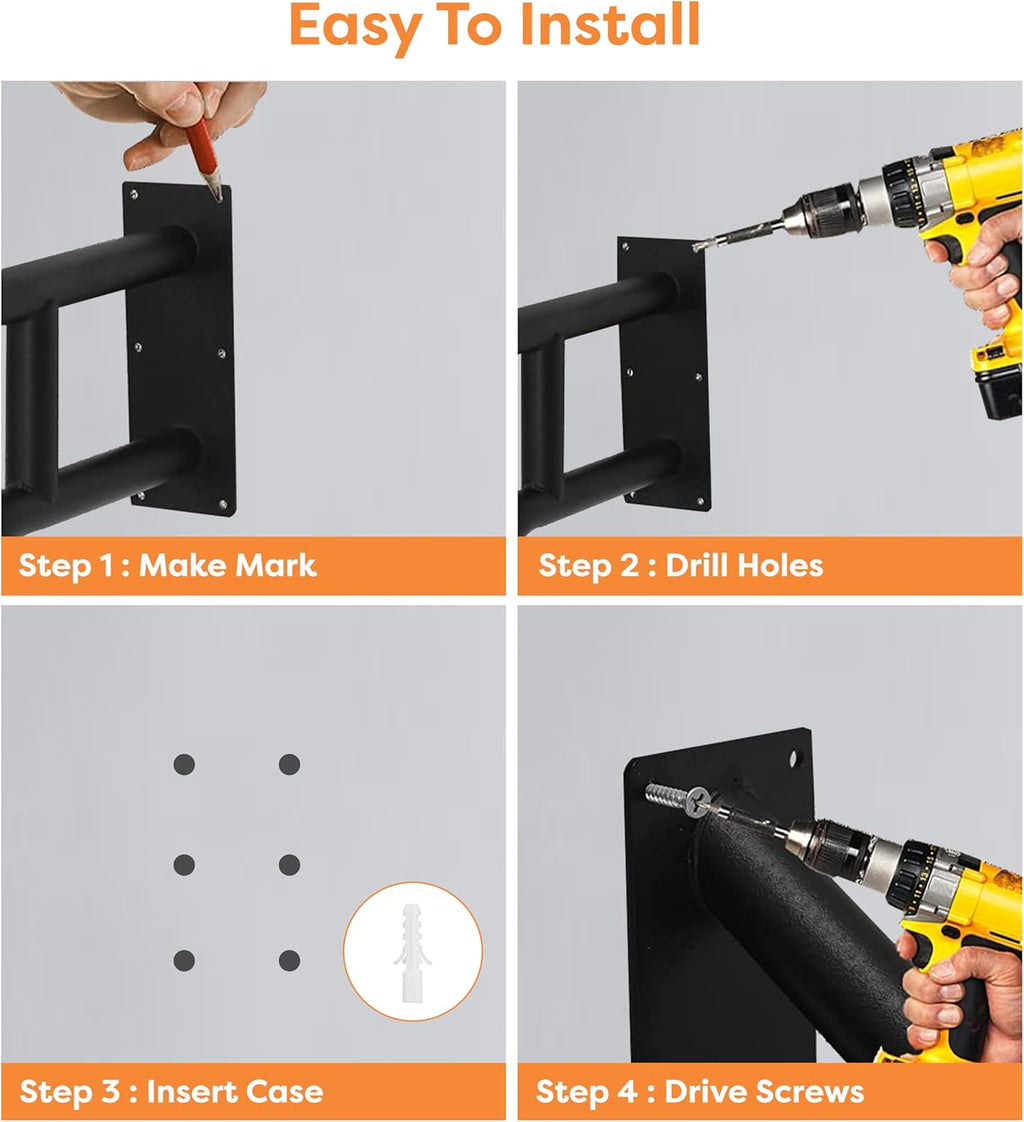 Easy To Install

Step 1 : Make Mark

Step 2 : Drill Holes

Step 3 : Insert Case

Step 4 : Drive Screws