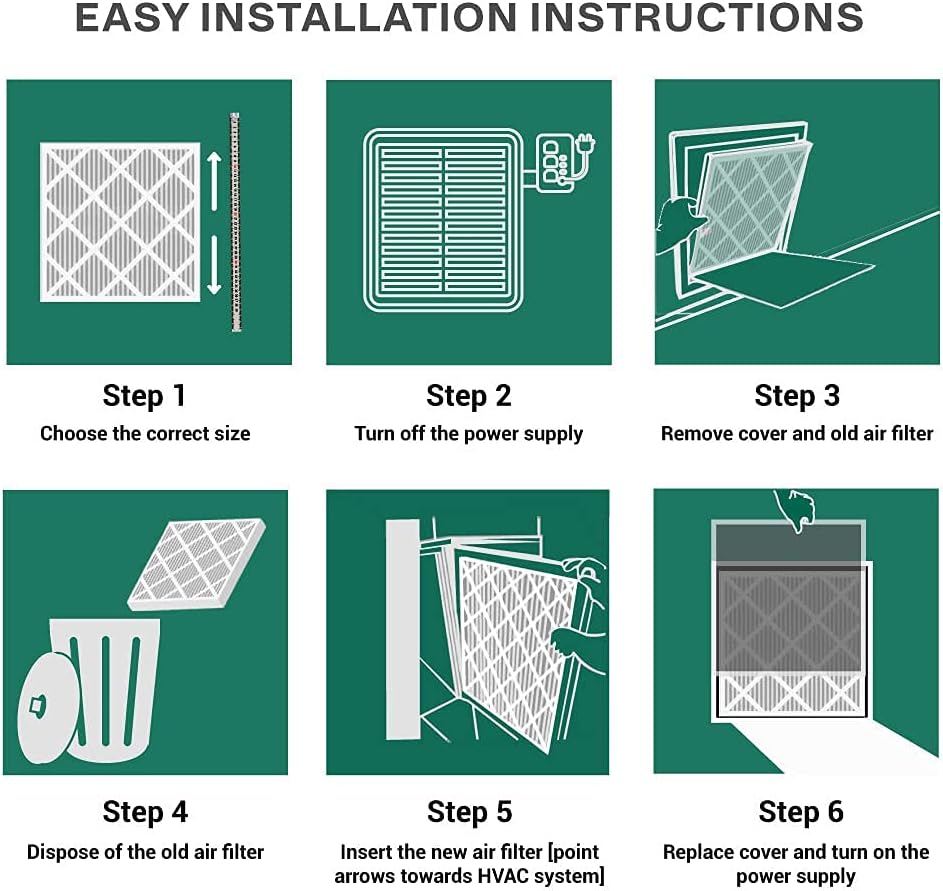 EASY INSTALLATION INSTRUCTIONS

Step 1
Choose the correct size

Step 2
Turn off the power supply

Step 3
Remove cover and old air filter

Step 4
Dispose of the old air filter

Step 5
Insert the new air filter [point arrows towards HVAC system]

Step 6
Replace cover and turn on the power supply